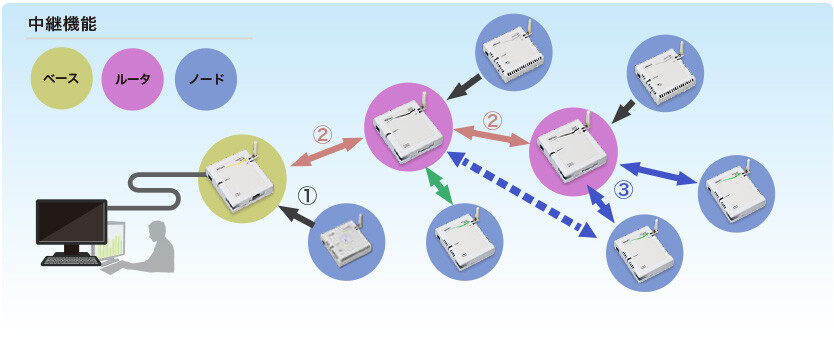 中継機能

ベース

ルータ

ノード

②

②

①

③